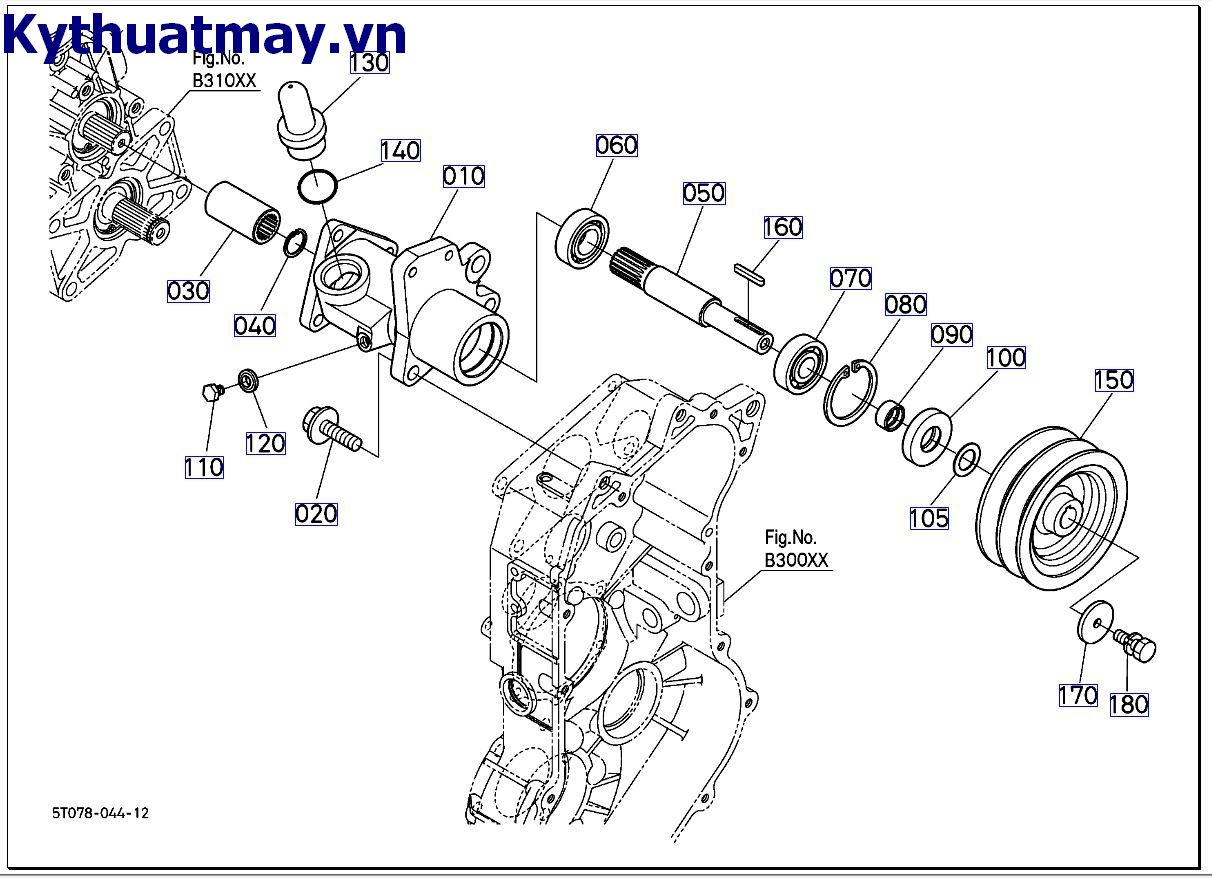 Kythuatmay.vn

Fig.No.
B310XX

130

140

010

060

050

160

070

080

090

100

150

030

040

110

120

020

105

Fig.No.
B300XX

170

180

5T078-044-12